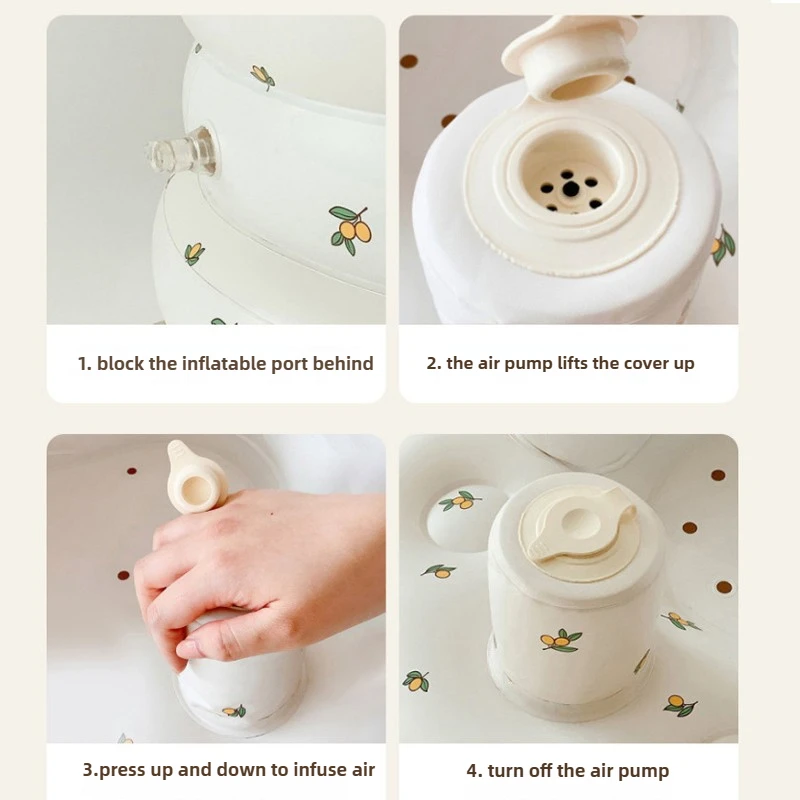 1. block the inflatable port behind

2. the air pump lifts the cover up

3.press up and down to infuse air

4. turn off the air pump